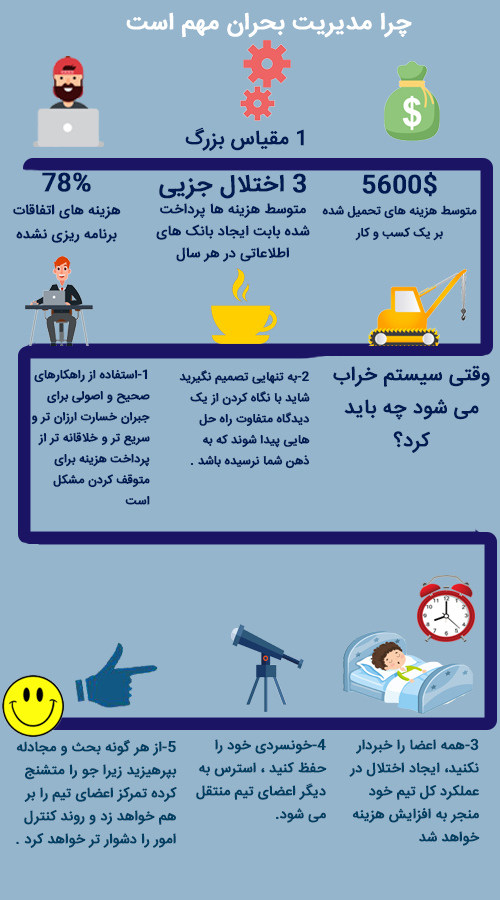 چرا مدیریت بحران مهم است

1 مقیاس بزرگ

5600$
متوسط هزینه های تحمیل شده بر یک کسب و کار

3 اختلال جزیی
متوسط هزینه ها پرداخت شده بابت ایجاد بانک های اطلاعاتی در هر سال

78%
هزینه های اتفاقات برنامه ریزی نشده

وقتی سیستم خراب می شود چه باید کرد؟

2-به تنهایی تصمیم نگیرید شاید با نگاه کردن از یک دیدگاه متفاوت راه حل هایی پیدا شوند که به ذهن شما نرسیده باشد .

1-استفاده از راهکارهای صحیح و اصولی برای جبران خسارت ارزان تر و سریع تر و خلاقانه تر از پرداخت هزینه برای متوقف کردن مشکل است

3-همه اعضا را خبردار نکنید، ایجاد اختلال در عملکرد کل تیم خود منجر به افزایش هزینه خواهد شد

4-خونسردی خود را حفظ کنید ، استرس به دیگر اعضای تیم منتقل می شود.

5-از هر گونه بحث و مجادله بپرهیزید زیرا جو را متشنج کرده تمرکز اعضای تیم را بر هم خواهد زد و روند کنترل امور را دشوار تر خواهد کرد .